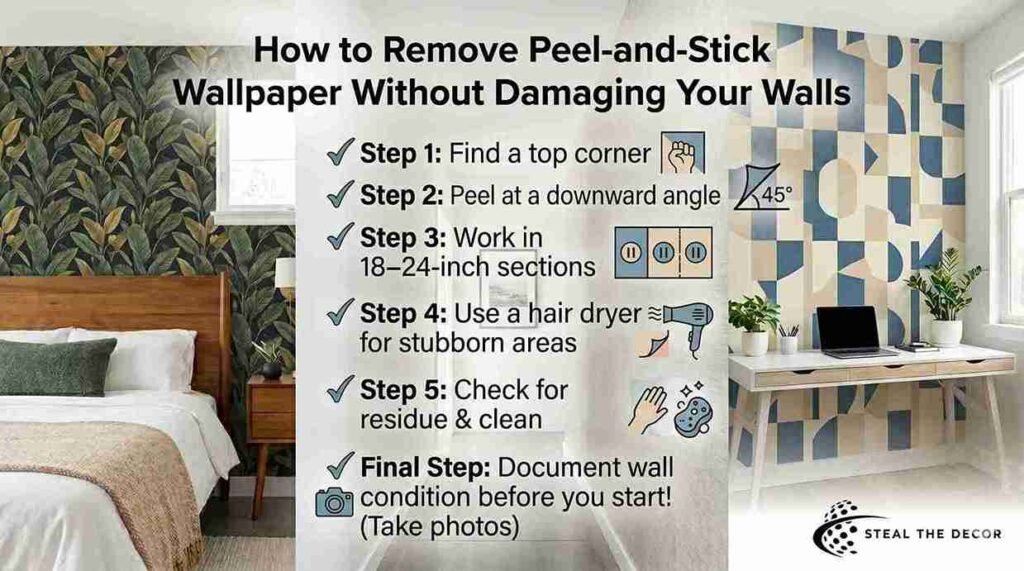 How to Remove Peel-and-Stick Wallpaper Without Damaging Your Walls

✓ Step 1: Find a top corner

✓ Step 2: Peel at a downward angle 45°

✓ Step 3: Work in 18–24-inch sections

✓ Step 4: Use a hair dryer for stubborn areas

✓ Step 5: Check for residue & clean

✓ Final Step: Document wall condition before you start! (Take photos)

STEAL THE DECOR