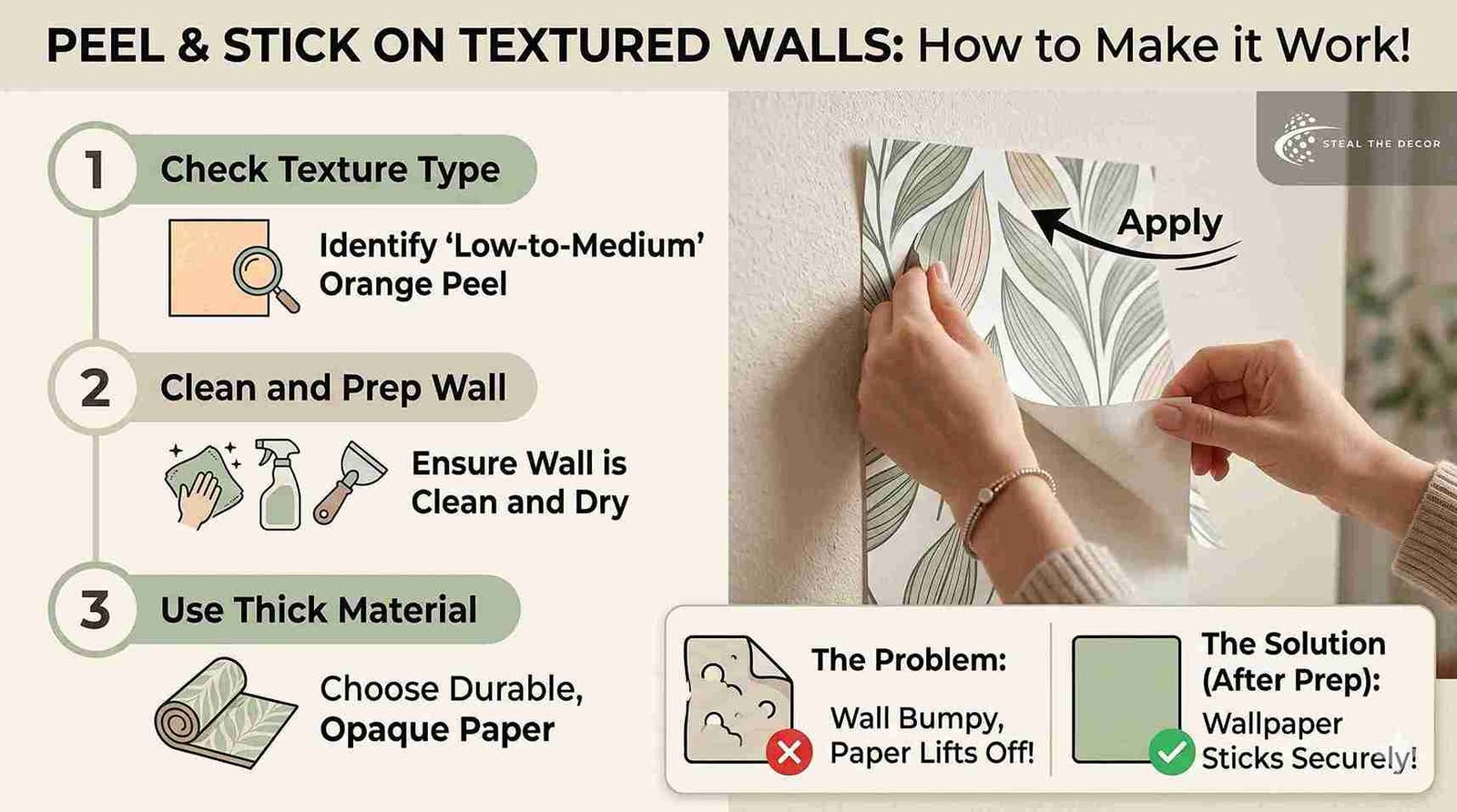 PEEL & STICK ON TEXTURED WALLS: How to Make it Work!

1 Check Texture Type

Identify 'Low-to-Medium' Orange Peel

2 Clean and Prep Wall

Ensure Wall is Clean and Dry

3 Use Thick Material

Choose Durable, Opaque Paper

STEAL THE DECOR

Apply

The Problem:
Wall Bumpy, Paper Lifts Off!

The Solution (After Prep):
Wallpaper Sticks Securely!